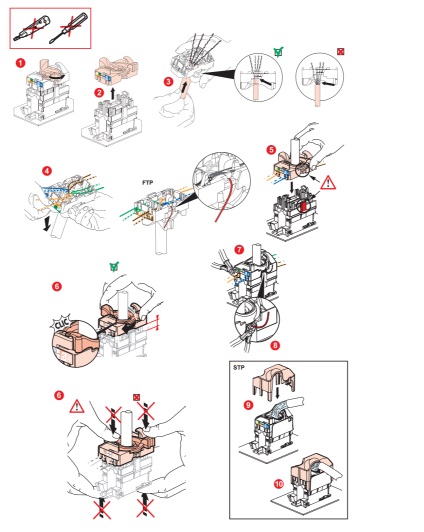 1
2
3
4
FTP
5
6
CLIC
7
8
6
STP
9
10